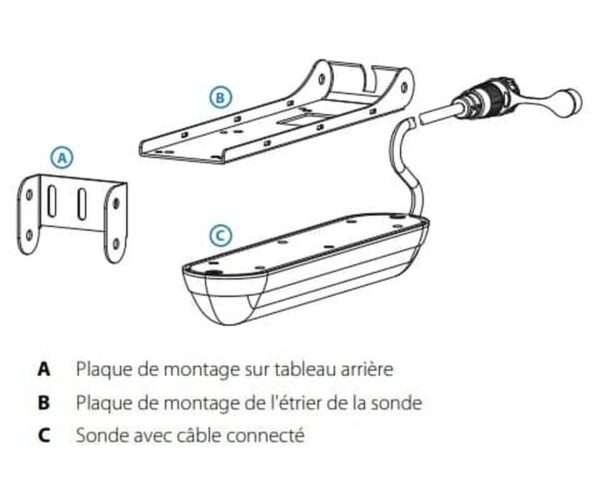 B

A

C

A Plaque de montage sur tableau arrière
B Plaque de montage de l'étrier de la sonde
C Sonde avec câble connecté