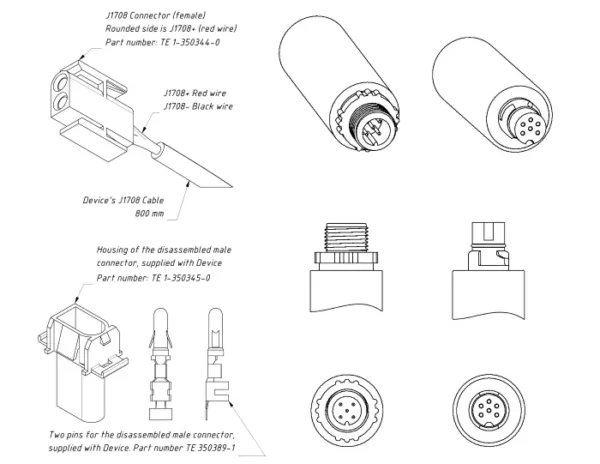 J1708 Connector (female)
Rounded side is J1708+ (red wire)
Part number: TE 1-350344-0

J1708+ Red wire
J1708- Black wire

Device's J1708 Cable
800 mm

Housing of the disassembled male connector, supplied with Device
Part number: TE 1-350345-0

Two pins for the disassembled male connector, supplied with Device. Part number TE 350389-1