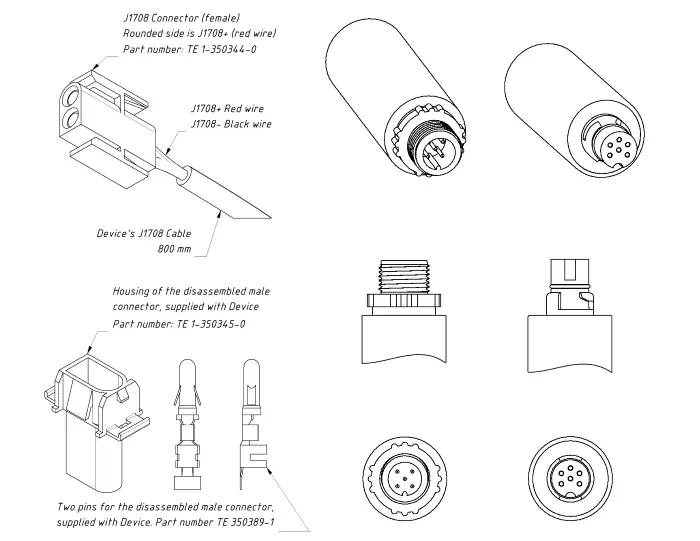 J1708 Connector (female)
Rounded side is J1708+ (red wire)
Part number: TE 1-350344-0

J1708+ Red wire
J1708- Black wire

Device's J1708 Cable
800 mm

Housing of the disassembled male connector, supplied with Device
Part number: TE 1-350345-0

Two pins for the disassembled male connector, supplied with Device. Part number TE 350389-1